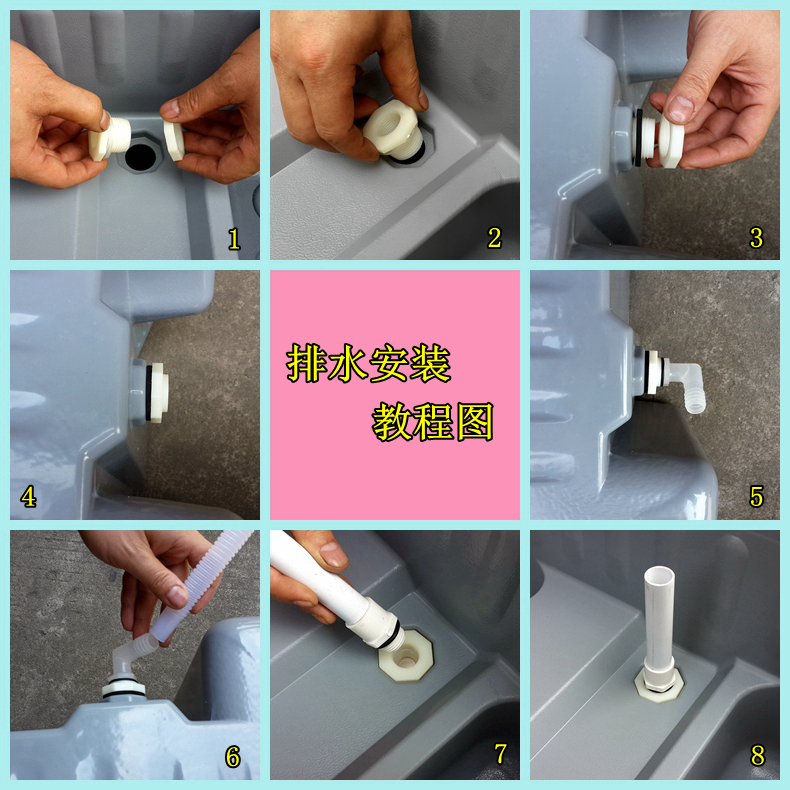 1

2

3

4

排水安装
教程图

5

6

7

8